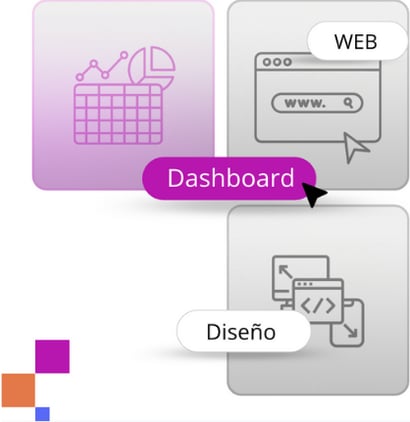 WEB

www.

Dashboard

</>

Diseño